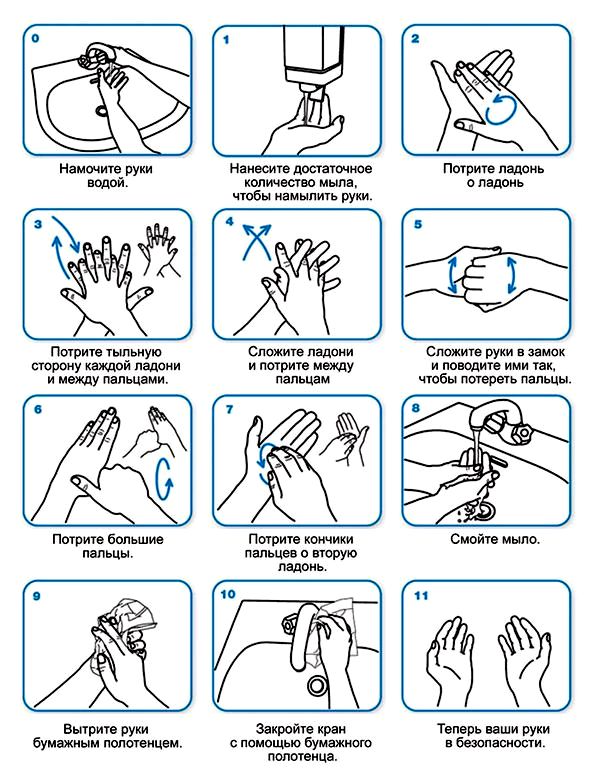 0

Намочите руки водой.

1

Нанесите достаточное количество мыла, чтобы намылить руки.

2

Потрите ладонь о ладонь

3

Потрите тыльную сторону каждой ладони и между пальцами.

4

Сложите ладони и потрите между пальцам

5

Сложите руки в замок и поводите ими так, чтобы потереть пальцы.

6

Потрите большие пальцы.

7

Потрите кончики пальцев о вторую ладонь.

8

Смойте мыло.

9

Вытрите руки бумажным полотенцем.

10

Закройте кран с помощью бумажного полотенца.

11

Теперь ваши руки в безопасности.